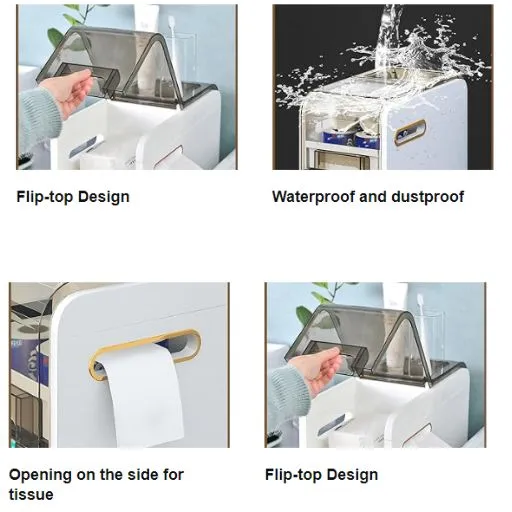 Flip-top Design

Waterproof and dustproof

Opening on the side for tissue

Flip-top Design